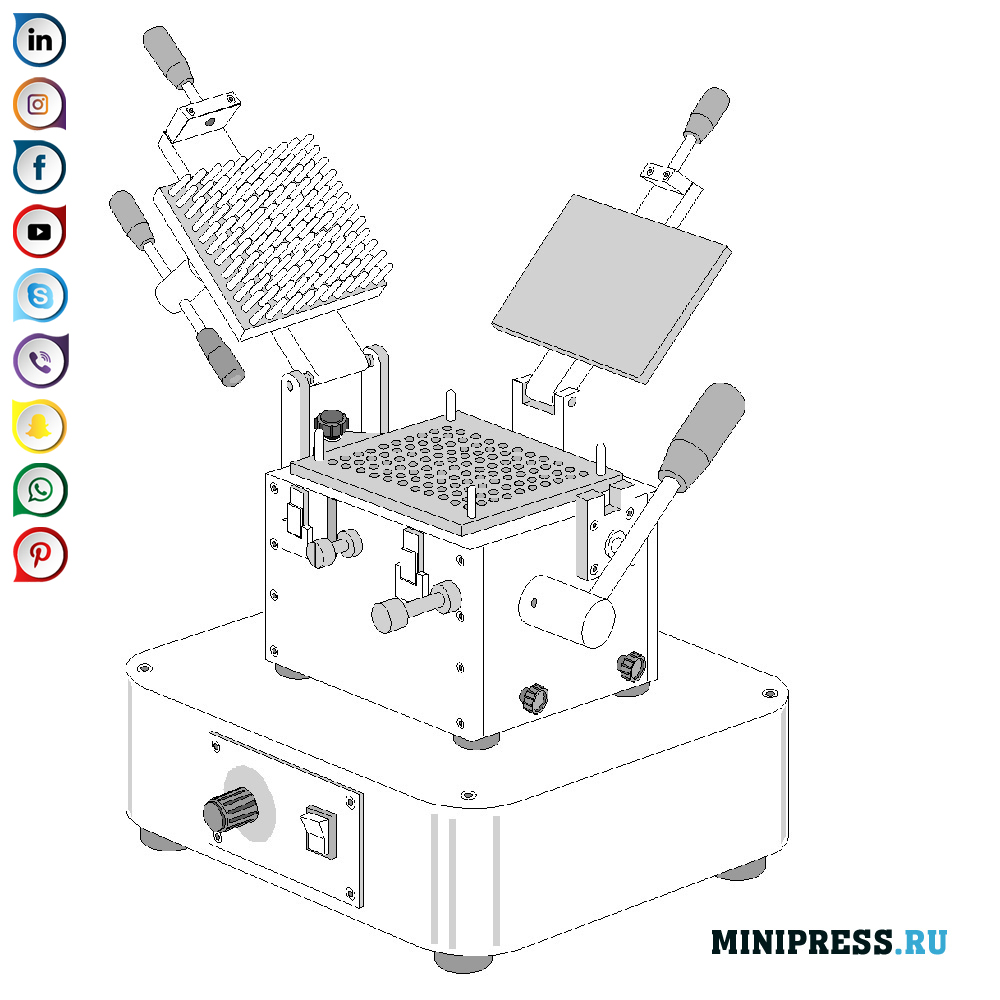 MINIPRESS.RU