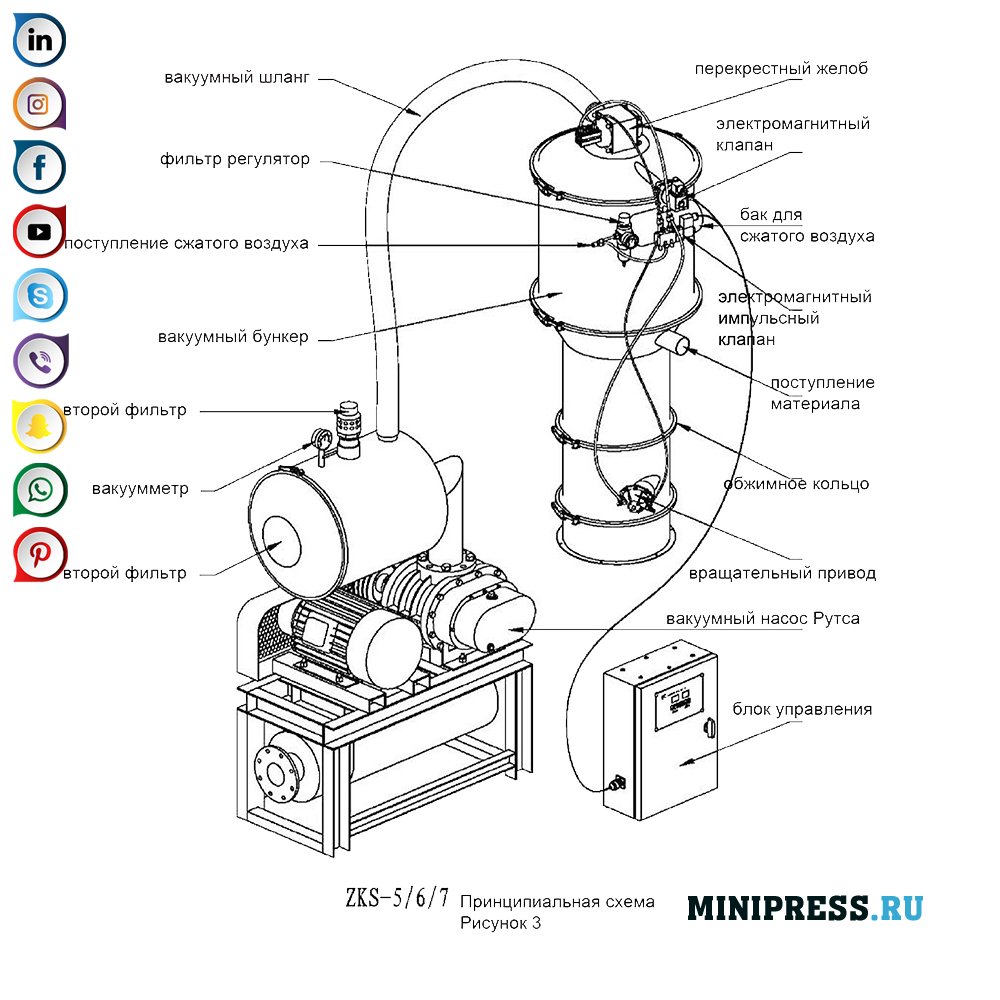 вакуумный шланг

фильтр регулятор

поступление сжатого воздуха

вакуумный бункер

второй фильтр

вакуумметр

второй фильтр

перекрестный желоб

электромагнитный клапан

бак для сжатого воздуха

электромагнитный импульсный клапан

поступление материала

обжимное кольцо

вращательный привод

вакуумный насос Рутса

блок управления

ZKS-5/6/7 Принципиальная схема
Рисунок 3

MINIPRESS.RU